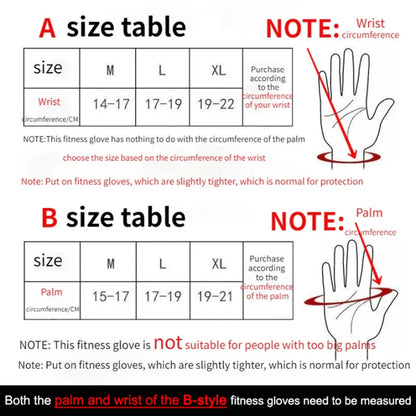 A size table

NOTE: Wrist circumference

| size | M | L | XL | Purchase according to the circumference of your wrist |
|---|---|---|---|---|
| Wrist circumference/CM | 14-17 | 17-19 | 19-22 | |

NOTE:This fitness glove has nothing to do with the circumference of the palm

choose the size based on the circumference of the wrist

Note: Put on fitness gloves, which are slightly tighter, which is normal for protection

B size table

NOTE: Palm circumference

| size | M | L | XL | Purchase according to the circumference of the palm |
|---|---|---|---|---|
| Palm circumference/CM | 15-17 | 17-19 | 19-21 | |

NOTE: This fitness glove is not suitable for people with too big palms

Note: Put on fitness gloves, which are slightly tighter, which is normal for protection

Both the palm and wrist of the B-style fitness gloves need to be measured